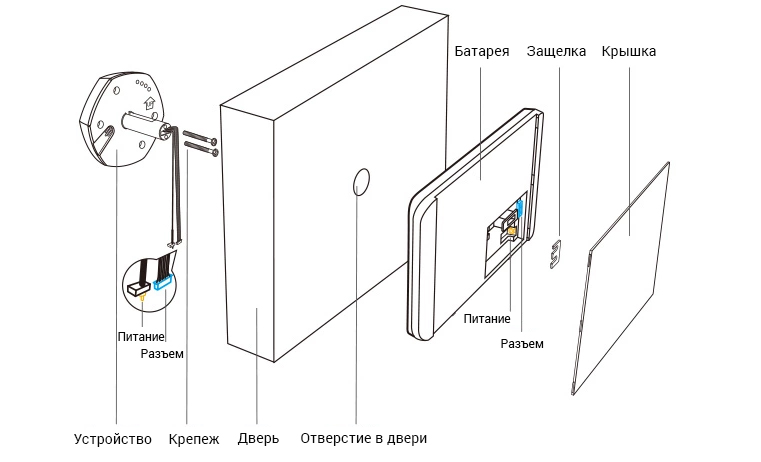 Батарея
Защелка
Крышка
Питание
Разъем
Питание
Разъем
Устройство
Крепеж
Дверь
Отверстие в двери